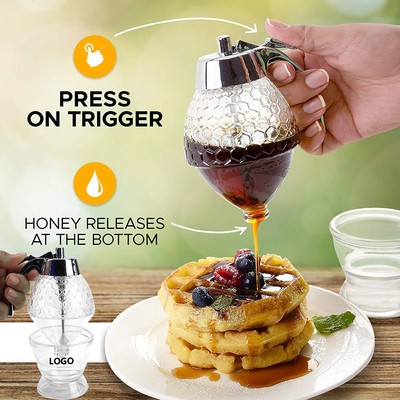 PRESS ON TRIGGER

HONEY RELEASES AT THE BOTTOM

LOGO