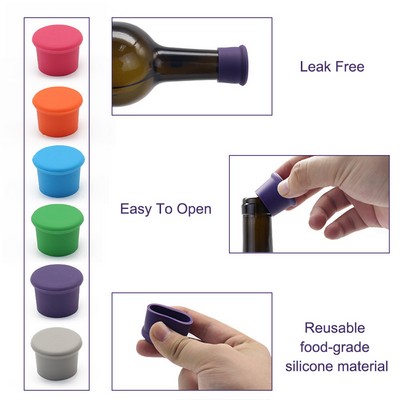 Leak Free

Easy To Open

Reusable
food-grade
silicone material