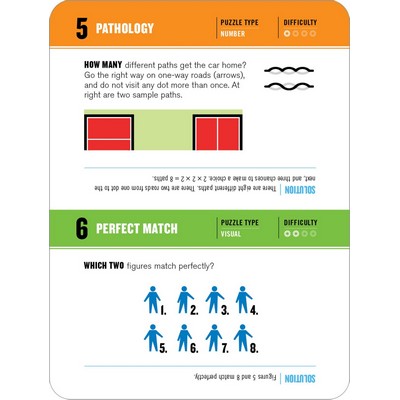 5 PATHOLOGY

PUZZLE TYPE
NUMBER

DIFFICULTY

HOW MANY different paths get the car home? Go the right way on one-way roads (arrows), and do not visit any dot more than once. At right are two sample paths.

SOLUTION There are eight different paths. There are two roads from one dot to the next, and three chances to make a choice. $2 \times 2 \times 2 = 8$ paths.

6 PERFECT MATCH

PUZZLE TYPE
VISUAL

DIFFICULTY

WHICH TWO figures match perfectly?

1. 2. 3. 4.
5. 6. 7. 8.

SOLUTION Figures 5 and 8 match perfectly.