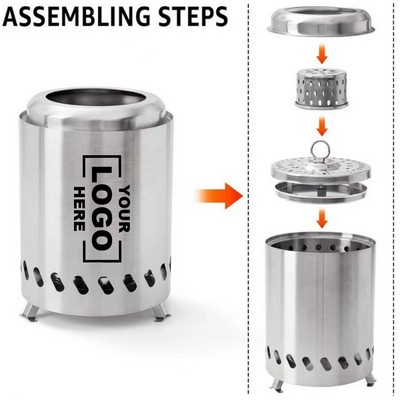 ASSEMBLING STEPS

YOUR
LOGO
HERE