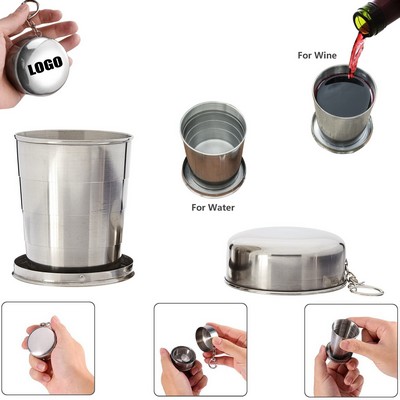 LOGO

For Wine

For Water