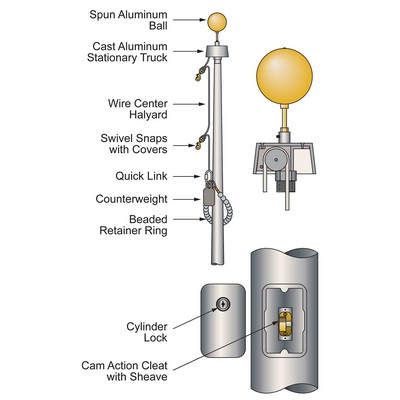 Spun Aluminum Ball

Cast Aluminum Stationary Truck

Wire Center Halyard

Swivel Snaps with Covers

Quick Link

Counterweight

Beaded Retainer Ring

Cylinder Lock

Cam Action Cleat with Sheave