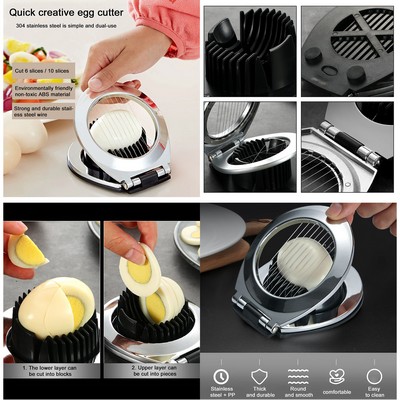 Quick creative egg cutter

304 stainless steel is simple and dual-use

Cut 6 slices / 10 slices

Environmentally friendly non-toxic ABS material

Strong and durable stailess steel wire

1. The lower layer can be cut into blocks

2. Upper layer can be cut into pieces

Stainless steel + PP

Thick and durable

Round and smooth

comfortable

Easy to clean