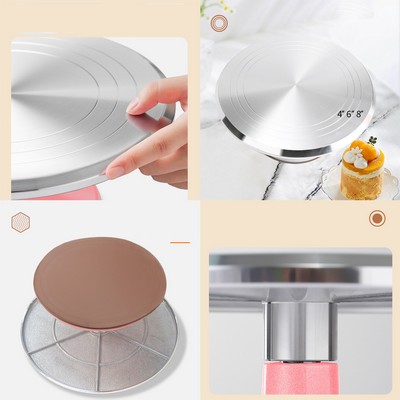 4" 6" 8"