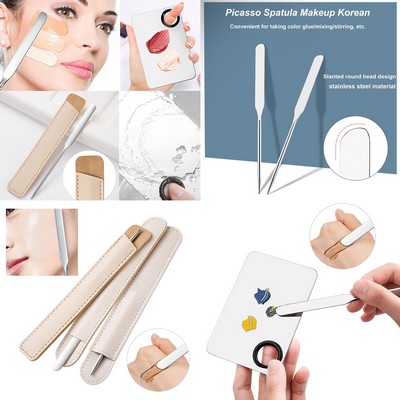 Picasso Spatula Makeup Korean

Convenient for taking color glue/mixing/stirring, etc.

Slanted round head design
stainless steel material