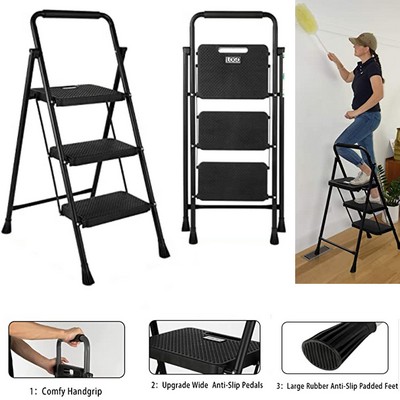 LOGO

1: Comfy Handgrip

2: Upgrade Wide Anti-Slip Pedals

3: Large Rubber Anti-Slip Padded Feet