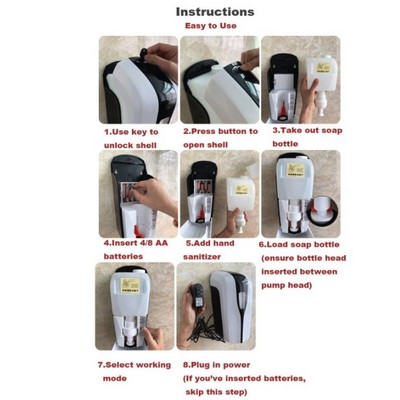 Instructions
Easy to Use

1.Use key to unlock shell

2.Press button to open shell

3.Take out soap bottle

4.Insert 4/8 AA batteries

5.Add hand sanitizer

6.Load soap bottle (ensure bottle head inserted between pump head)

7.Select working mode

8.Plug in power (If you've inserted batteries, skip this step)