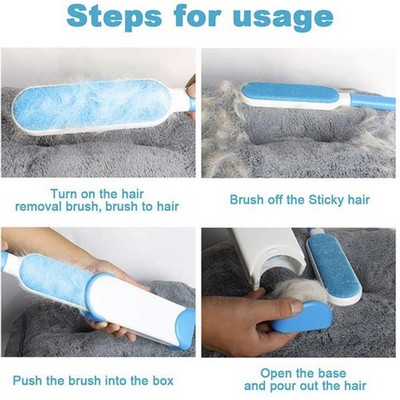 Steps for usage

Turn on the hair removal brush, brush to hair

Brush off the Sticky hair

Push the brush into the box

Open the base and pour out the hair