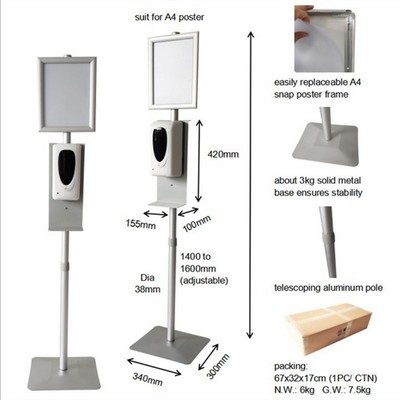 suit for A4 poster

420mm

155mm

100mm

1400 to 1600mm (adjustable)

Dia 38mm

340mm

300mm

easily replaceable A4 snap poster frame

about 3kg solid metal base ensures stability

telescoping aluminum pole

packing:
67x32x17cm (1PC/ CTN)
N.W.: 6kg G.W.: 7.5kg