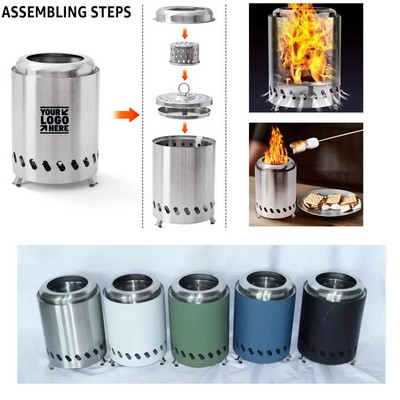 ASSEMBLING STEPS

YOUR LOGO HERE